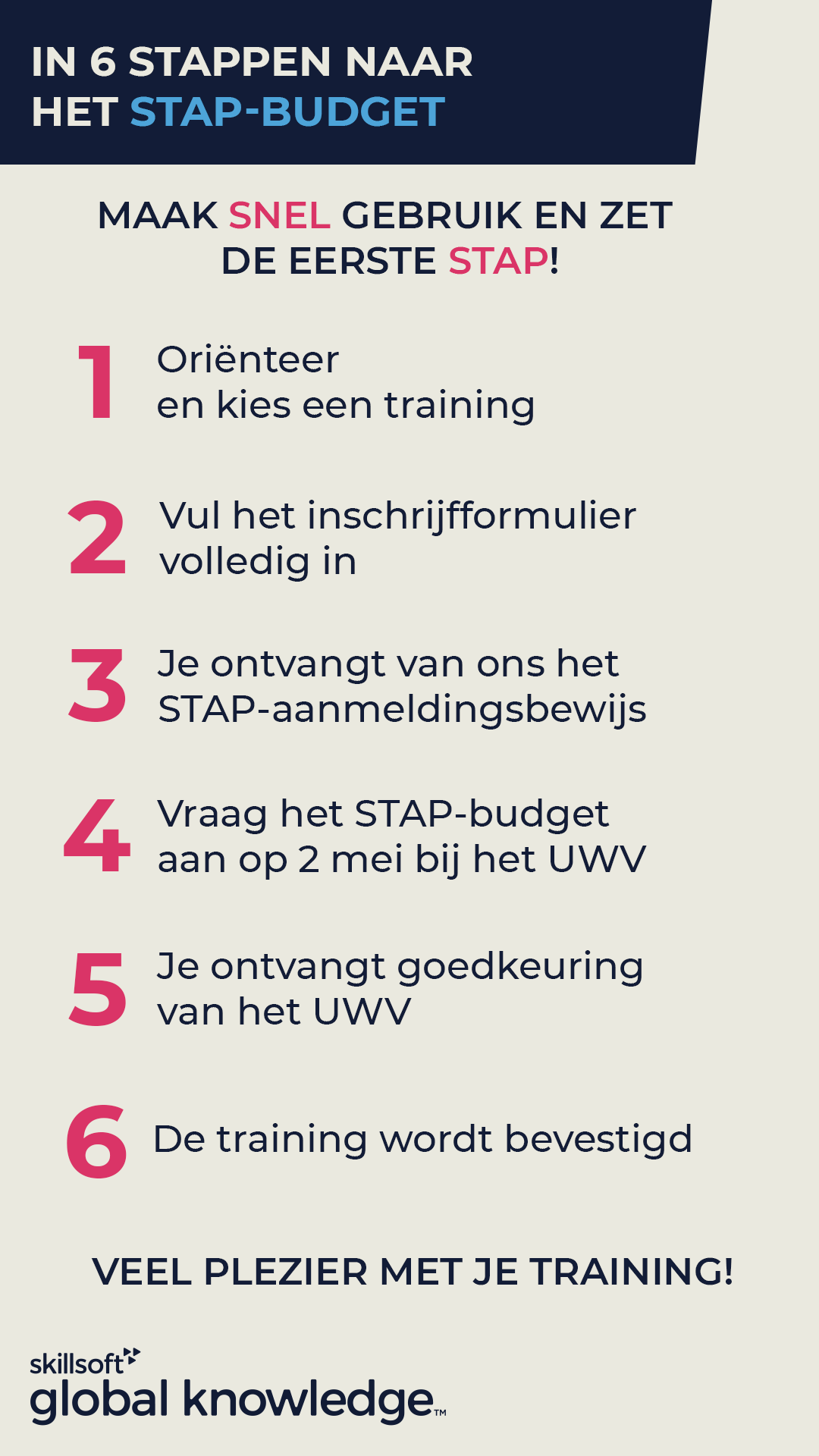 IN 6 STAPPEN NAAR HET STAP-BUDGET

MAAK SNEL GEBRUIK EN ZET DE EERSTE STAP!

1 Oriënteer en kies een training

2 Vul het inschrijfformulier volledig in

3 Je ontvangt van ons het STAP-aanmeldingsbewijs

4 Vraag het STAP-budget aan op 2 mei bij het UWV

5 Je ontvangt goedkeuring van het UWV

6 De training wordt bevestigd

VEEL PLEZIER MET JE TRAINING!

skillsoft global knowledge™